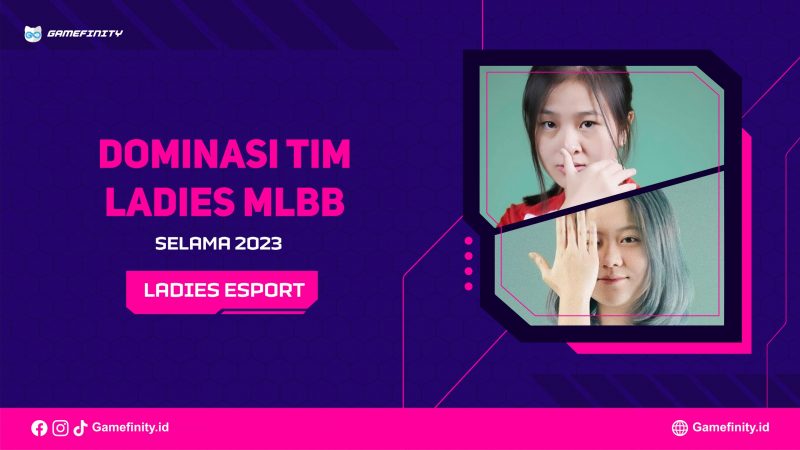 GAMEFINITY

DOMINASI TIM LADIES MLBB

SELAMA 2023

LADIES ESPORT

Gamefinity.id

Gamefinity.id